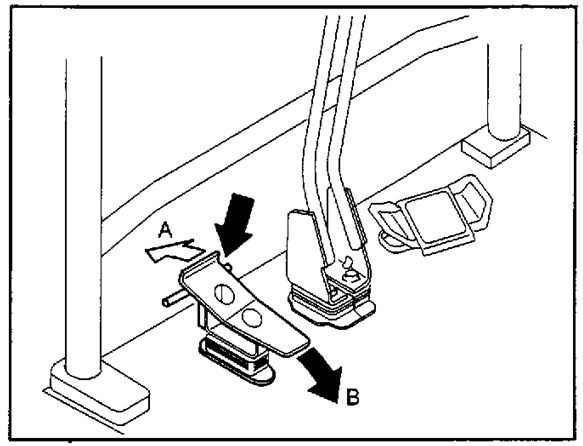 A
B