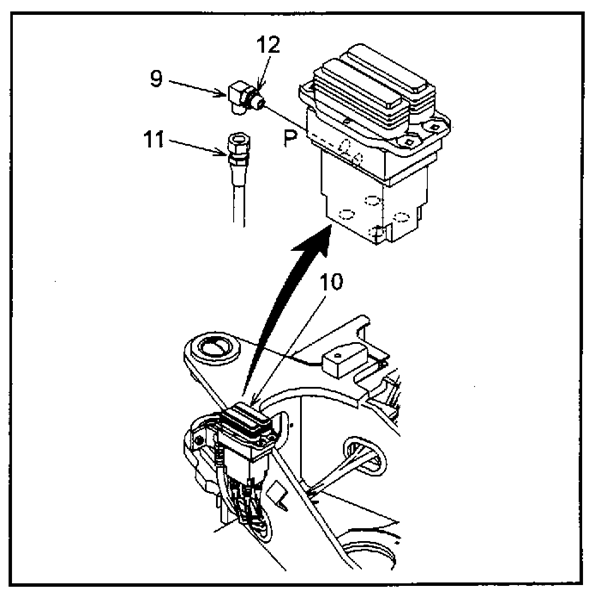 12
9
11
P
10