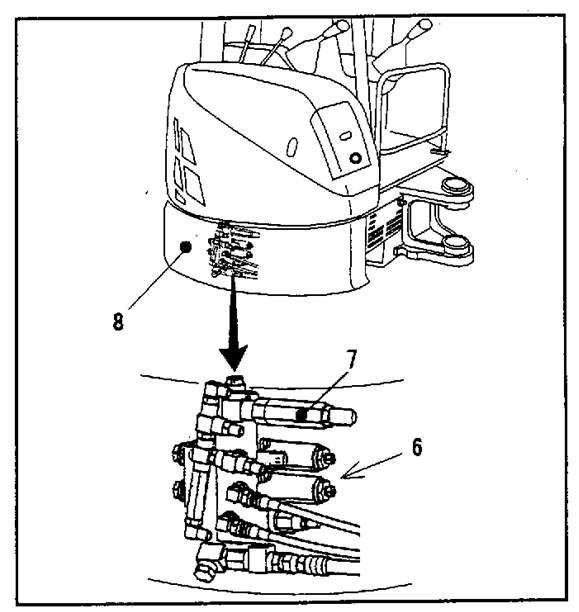 8
7
6