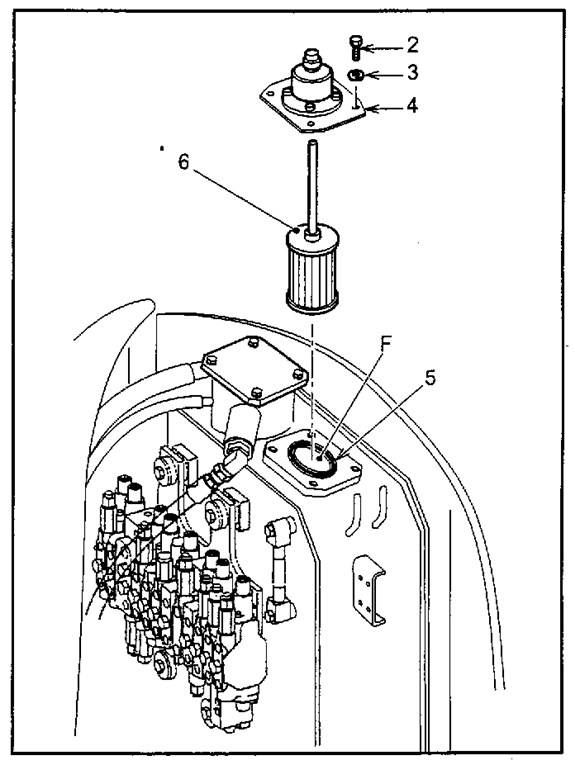 2
3
4
6
F
5