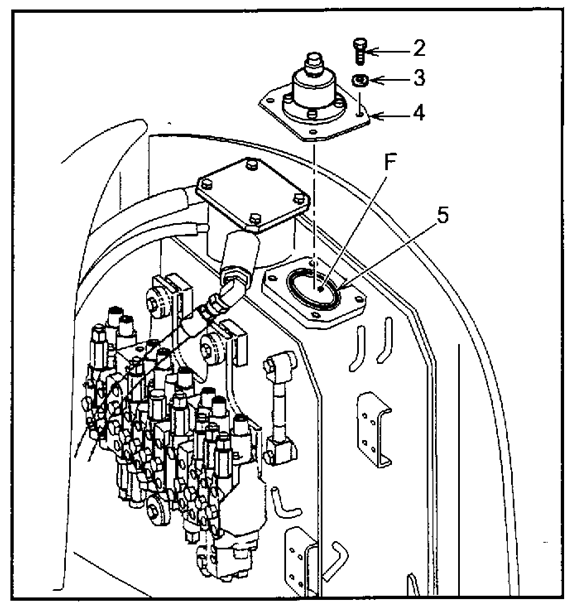 2
3
4
F
5