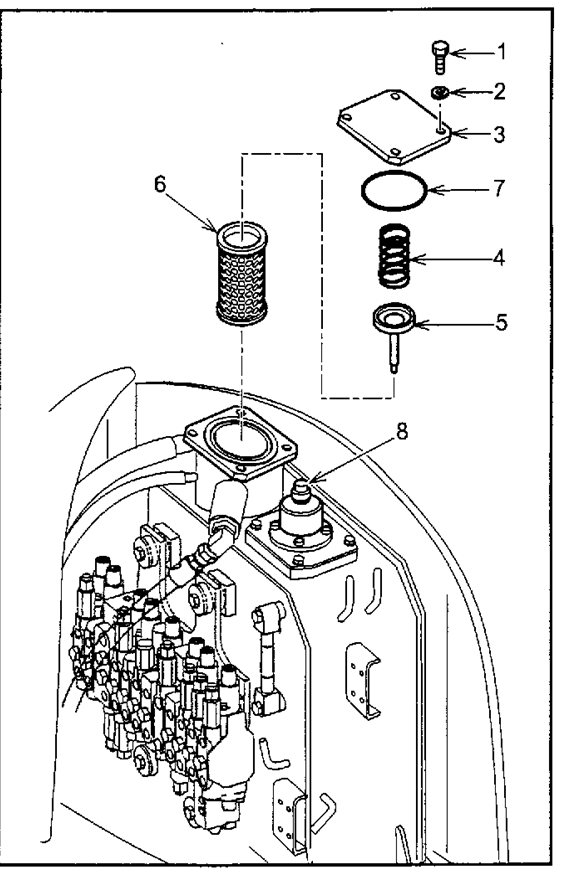 1
2
3
6
7
4
5
8